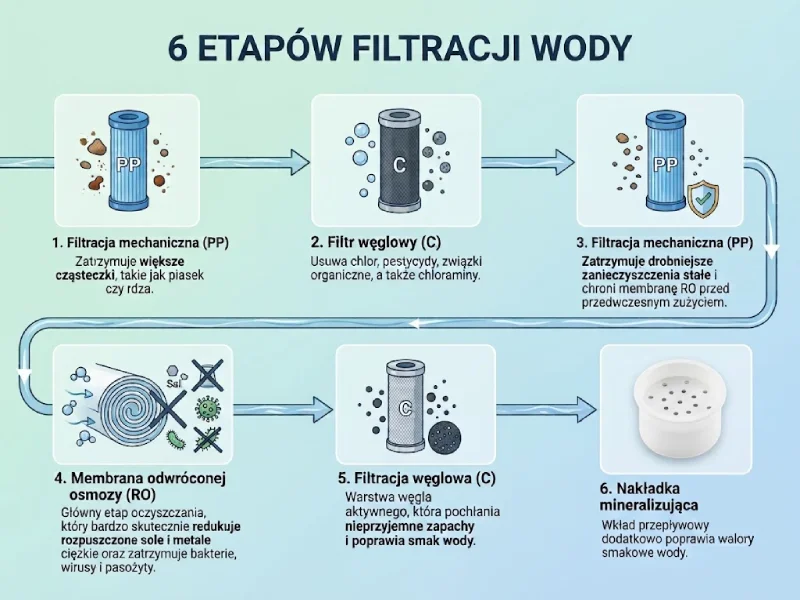 6 ETAPÓW FILTRACJI WODY

PP

1. Filtracja mechaniczna (PP)

Zatrzymuje większe cząsteczki, takie jak piasek czy rdza.

C

2. Filtr węglowy (C)

Usuwa chlor, pestycydy, związki organiczne, a także chloraminy.

PP

3. Filtracja mechaniczna (PP)

Zatrzymuje drobniejsze zanieczyszczenia stałe i chroni membranę RO przed przedwczesnym zużyciem.

Sal

4. Membrana odwróconej osmozy (RO)

Główny etap oczyszczania, który bardzo skutecznie redukuje rozpuszczone sole i metale ciężkie oraz zatrzymuje bakterie, wirusy i pasożyty.

C

5. Filtracja węglowa (C)

Warstwa węgla aktywnego, która pochłania nieprzyjemne zapachy i poprawia smak wody.

6. Nakładka mineralizująca

Wkład przepływowy dodatkowo poprawia walory smakowe wody.